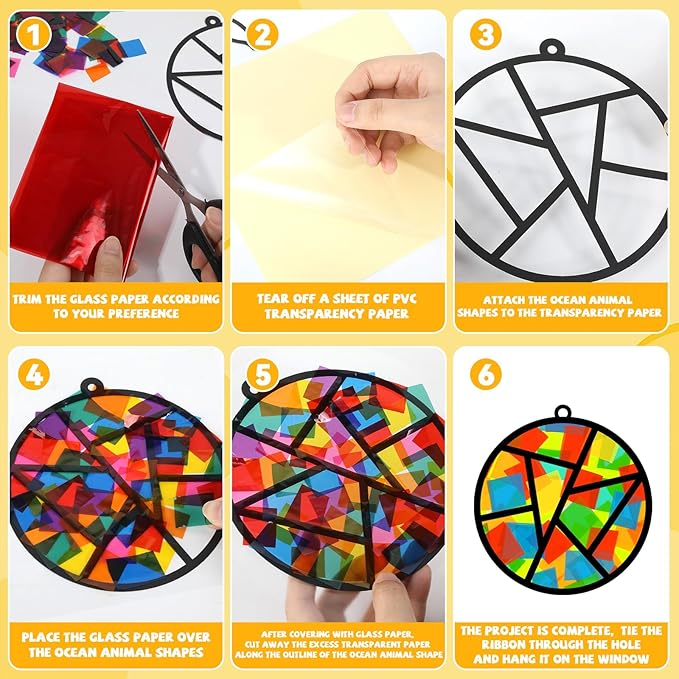 1

TRIM THE GLASS PAPER ACCORDING TO YOUR PREFERENCE

2

TEAR OFF A SHEET OF PVC TRANSPARENCY PAPER

3

ATTACH THE OCEAN ANIMAL SHAPES TO THE TRANSPARENCY PAPER

4

PLACE THE GLASS PAPER OVER THE OCEAN ANIMAL SHAPES

5

AFTER COVERING WITH GLASS PAPER, CUT AWAY THE EXCESS TRANSPARENT PAPER ALONG THE OUTLINE OF THE OCEAN ANIMAL SHAPE

6

THE PROJECT IS COMPLETE, TIE THE RIBBON THROUGH THE HOLE AND HANG IT ON THE WINDOW