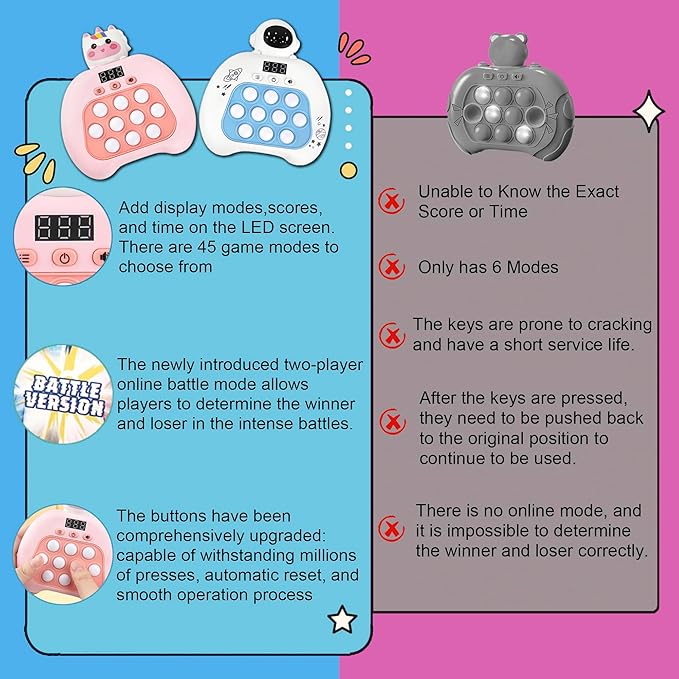 Add display modes,scores, and time on the LED screen. There are 45 game modes to choose from

BATTLE VERSION

The newly introduced two-player online battle mode allows players to determine the winner and loser in the intense battles.

The buttons have been comprehensively upgraded: capable of withstanding millions of presses, automatic reset, and smooth operation process

Unable to Know the Exact Score or Time

Only has 6 Modes

The keys are prone to cracking and have a short service life.

After the keys are pressed, they need to be pushed back to the original position to continue to be used.

There is no online mode, and it is impossible to determine the winner and loser correctly.