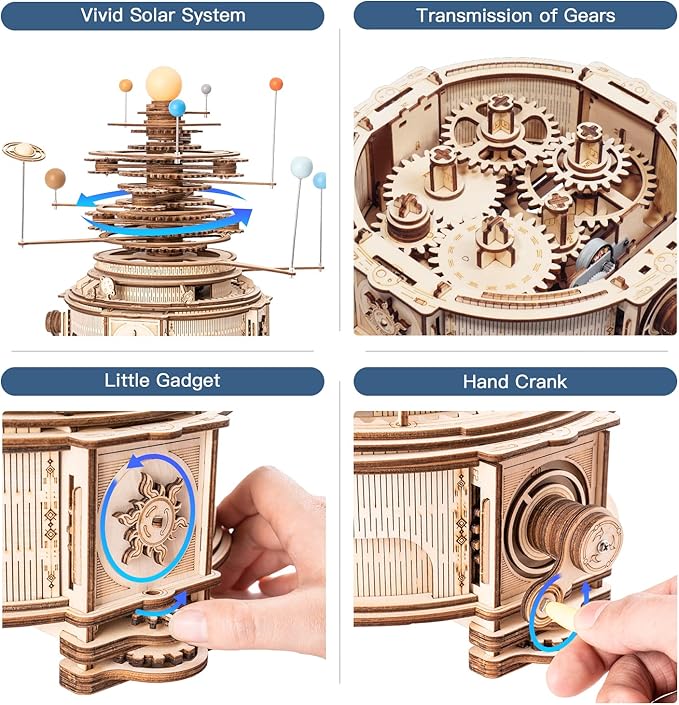 Vivid Solar System

Transmission of Gears

Little Gadget

Hand Crank