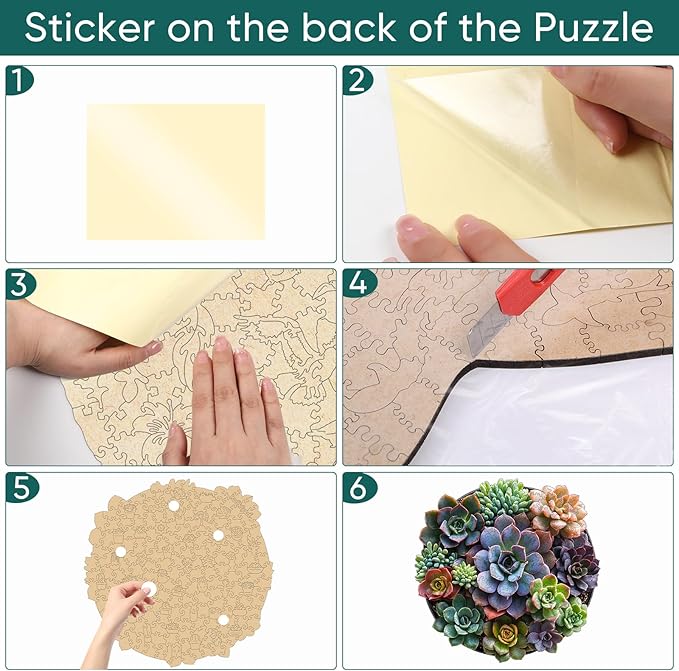 Sticker on the back of the Puzzle

1

2

3

4

5

6