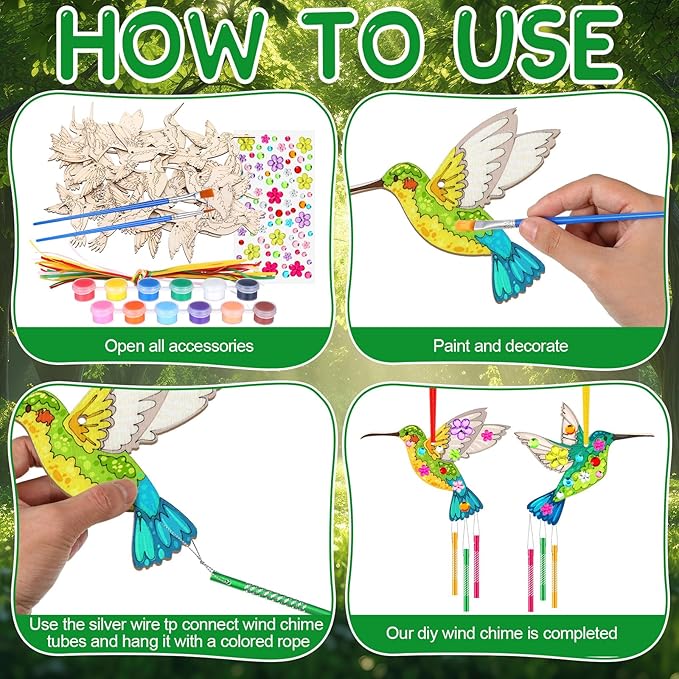 HOW TO USE

Open all accessories

Paint and decorate

Use the silver wire tp connect wind chime tubes and hang it with a colored rope

Our diy wind chime is completed