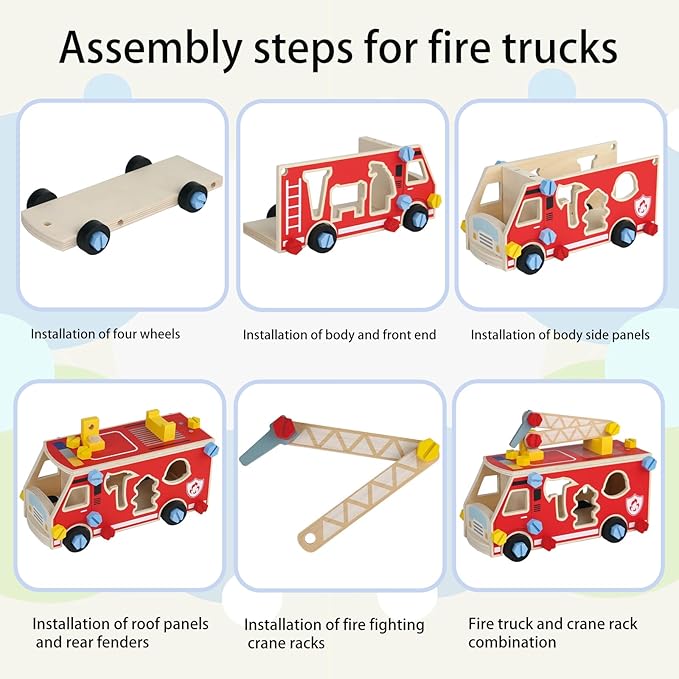 Assembly steps for fire trucks

Installation of four wheels

Installation of body and front end

Installation of body side panels

Installation of roof panels and rear fenders

Installation of fire fighting crane racks

Fire truck and crane rack combination