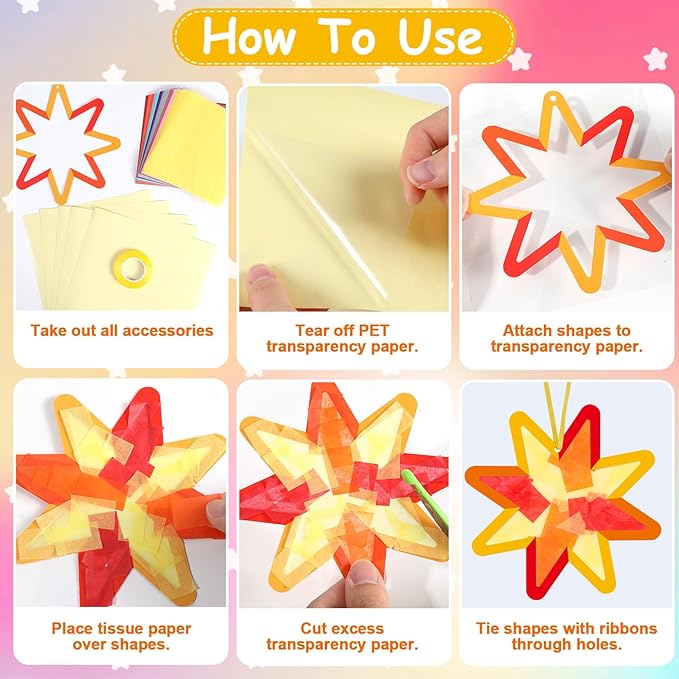 How To Use

Take out all accessories

Tear off PET transparency paper.

Attach shapes to transparency paper.

Place tissue paper over shapes.

Cut excess transparency paper.

Tie shapes with ribbons through holes.