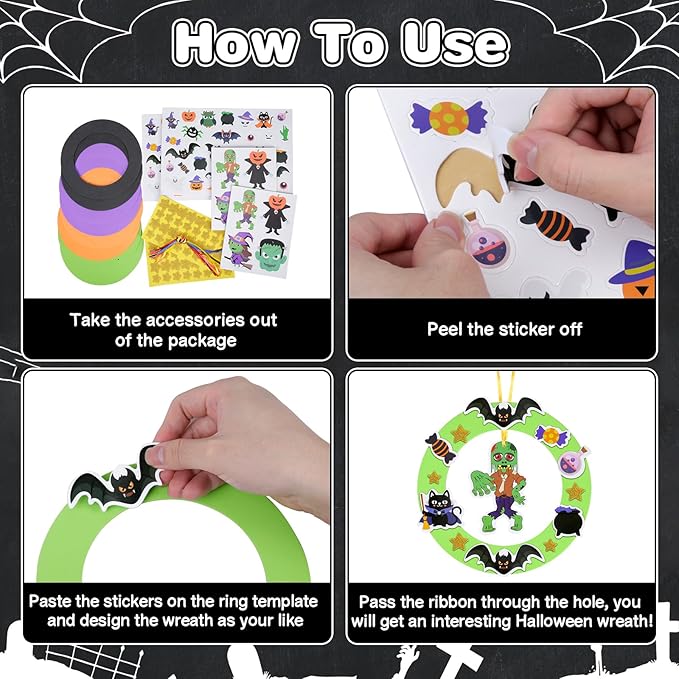 How To Use

Take the accessories out of the package

Peel the sticker off

Paste the stickers on the ring template and design the wreath as your like

Pass the ribbon through the hole, you will get an interesting Halloween wreath!