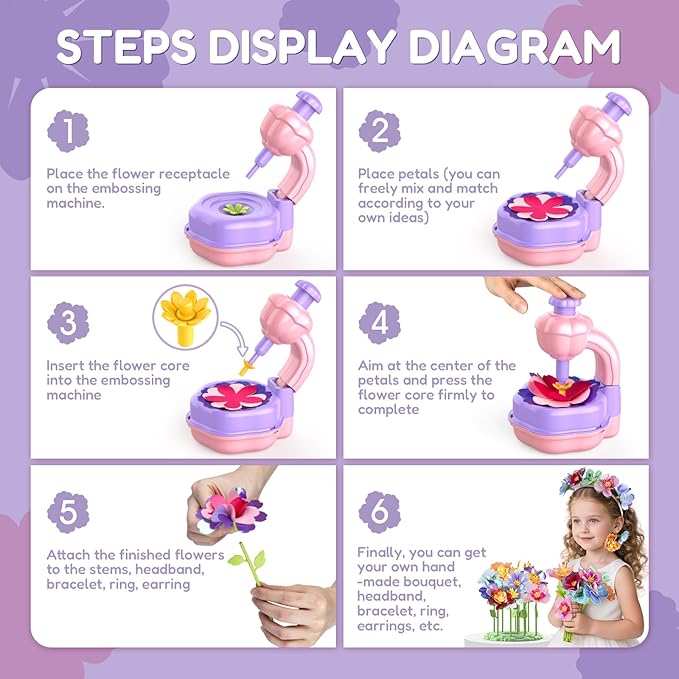 STEPS DISPLAY DIAGRAM

1

Place the flower receptacle on the embossing machine.

2

Place petals (you can freely mix and match according to your own ideas)

3

Insert the flower core into the embossing machine

4

Aim at the center of the petals and press the flower core firmly to complete

5

Attach the finished flowers to the stems, headband, bracelet, ring, earring

6

Finally, you can get your own hand -made bouquet, headband, bracelet, ring, earrings, etc.