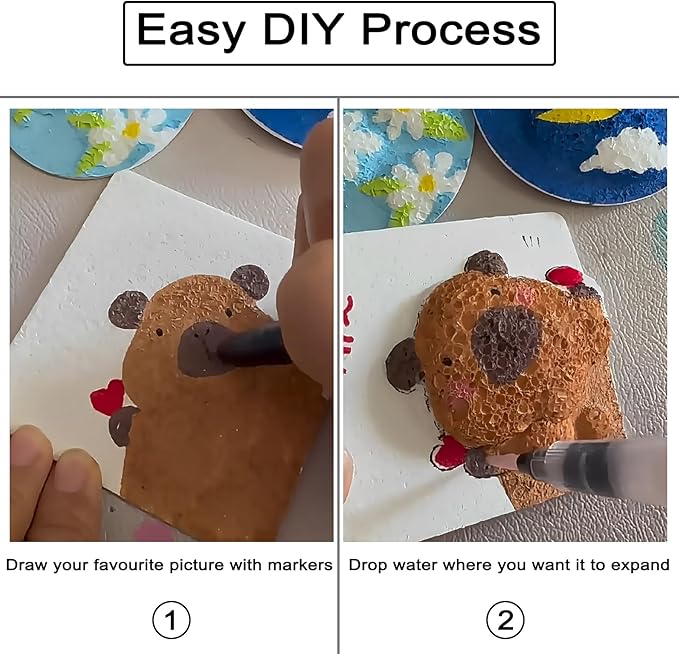 Easy DIY Process

Draw your favourite picture with markers

①

Drop water where you want it to expand

②