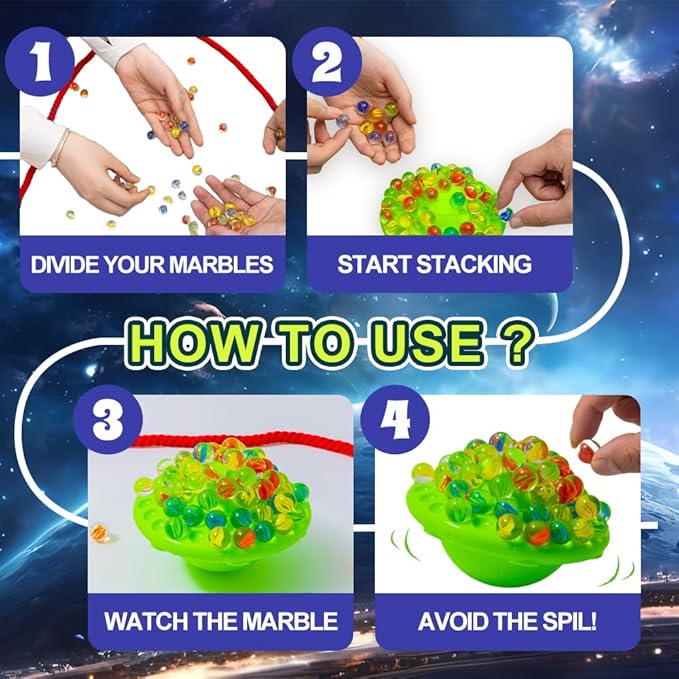 1

DIVIDE YOUR MARBLES

2

START STACKING

HOW TO USE ?

3

WATCH THE MARBLE

4

AVOID THE SPIL!