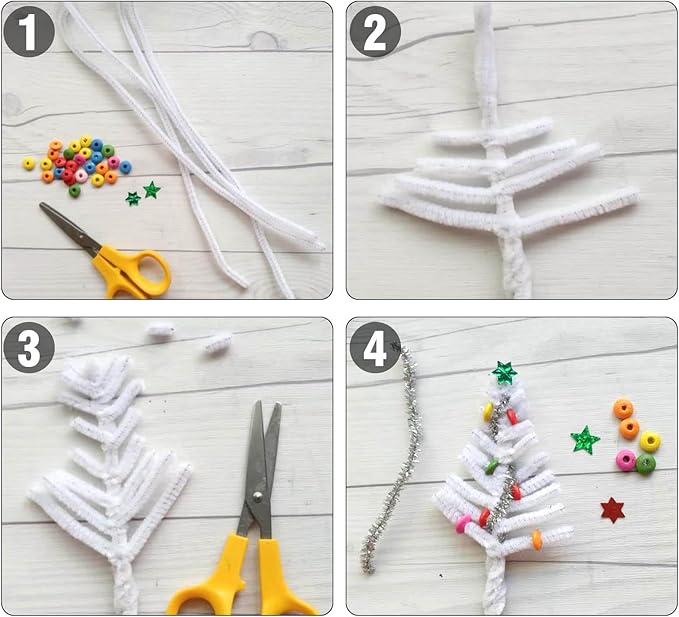 1

2

3

4