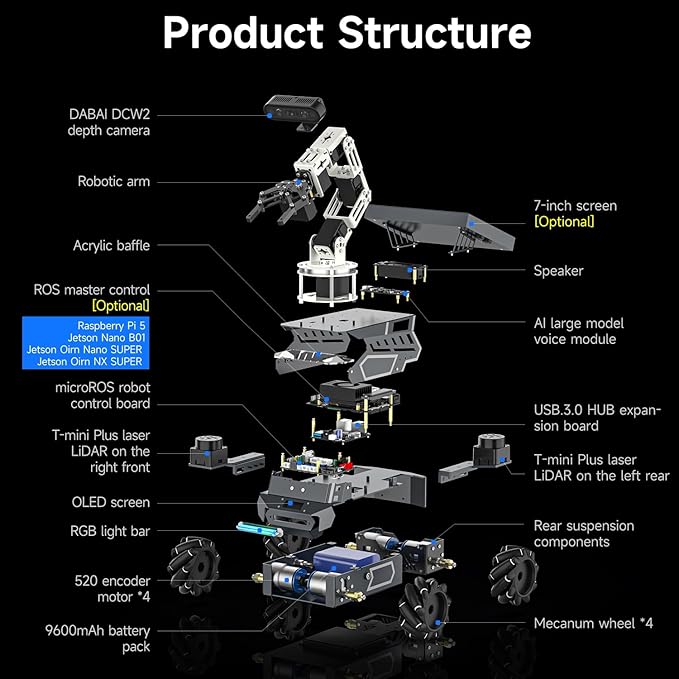 Product Structure

DABAI DCW2 depth camera

Robotic arm

Acrylic baffle

ROS master control [Optional]

Raspberry Pi 5
Jetson Nano B01
Jetson Oirn Nano SUPER
Jetson Oirn NX SUPER

microROS robot control board

T-mini Plus laser LiDAR on the right front

OLED screen

RGB light bar

520 encoder motor *4

9600mAh battery pack

7-inch screen [Optional]

Speaker

AI large model voice module

USB.3.0 HUB expansion board

T-mini Plus laser LiDAR on the left rear

Rear suspension components

Mecanum wheel *4