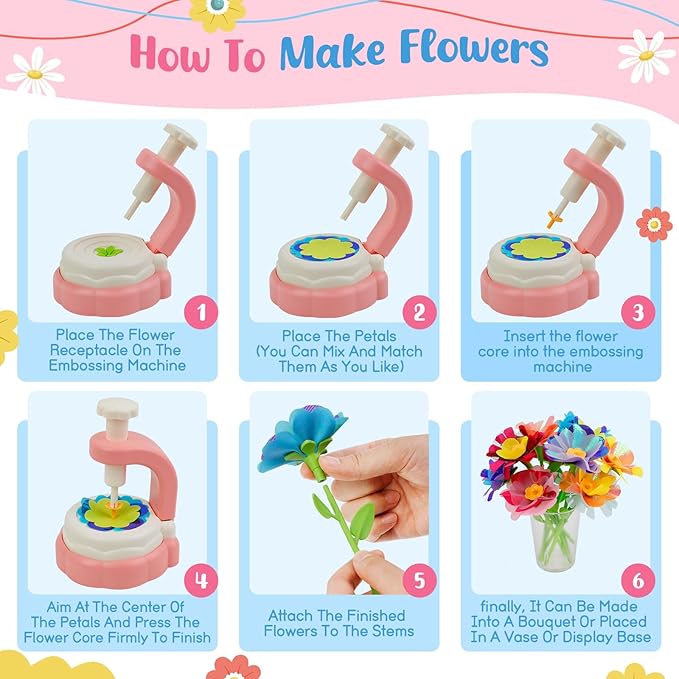 How To Make Flowers

1
Place The Flower Receptacle On The Embossing Machine

2
Place The Petals (You Can Mix And Match Them As You Like)

3
Insert the flower core into the embossing machine

4
Aim At The Center Of The Petals And Press The Flower Core Firmly To Finish

5
Attach The Finished Flowers To The Stems

6
finally, It Can Be Made Into A Bouquet Or Placed In A Vase Or Display Base