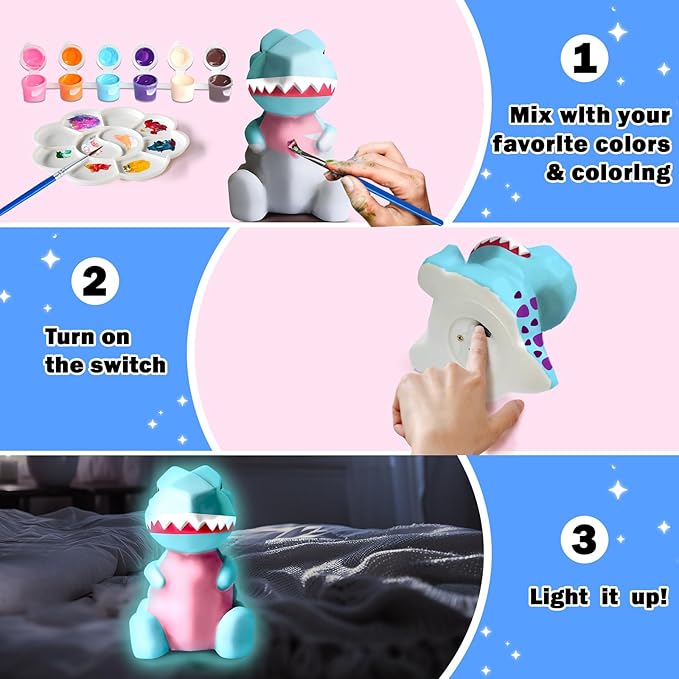 1

Mix with your favorite colors & coloring

2

Turn on the switch

3

Light it up!