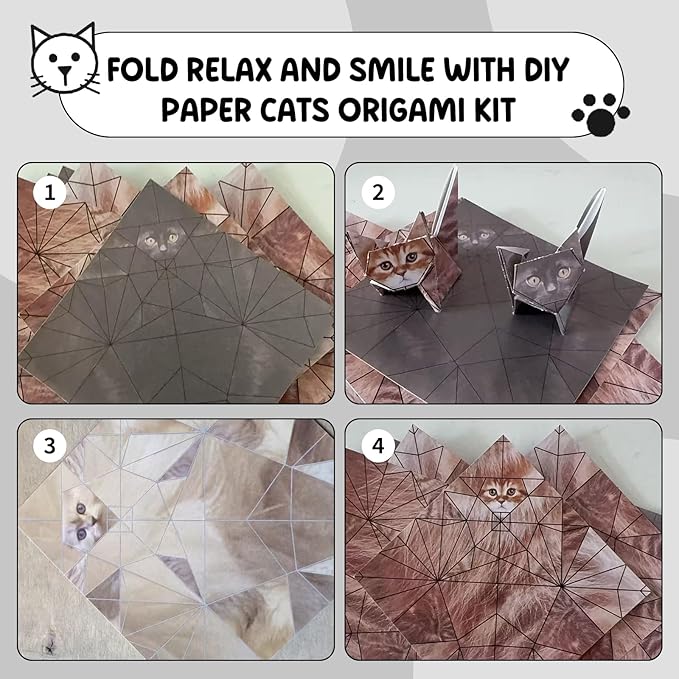 FOLD RELAX AND SMILE WITH DIY PAPER CATS ORIGAMI KIT

1

2

3

4