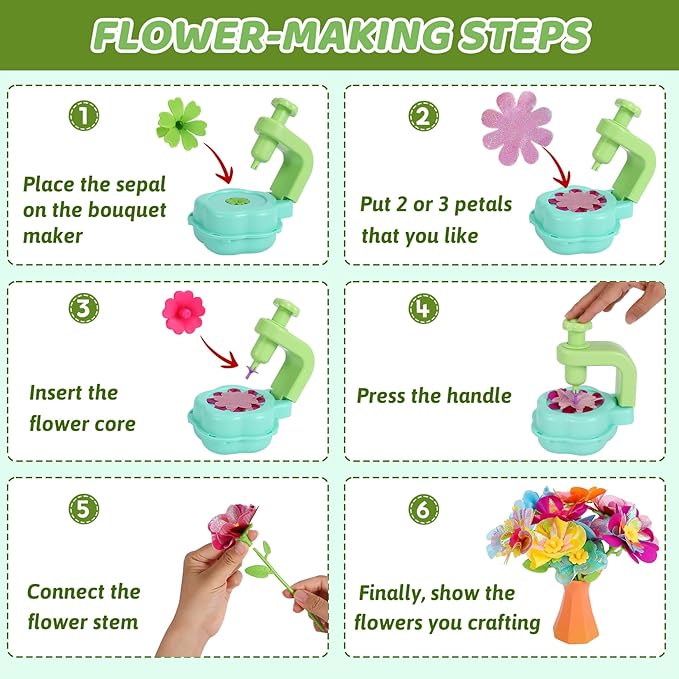 FLOWER-MAKING STEPS

1

Place the sepal on the bouquet maker

2

Put 2 or 3 petals that you like

3

Insert the flower core

4

Press the handle

5

Connect the flower stem

6

Finally, show the flowers you crafting