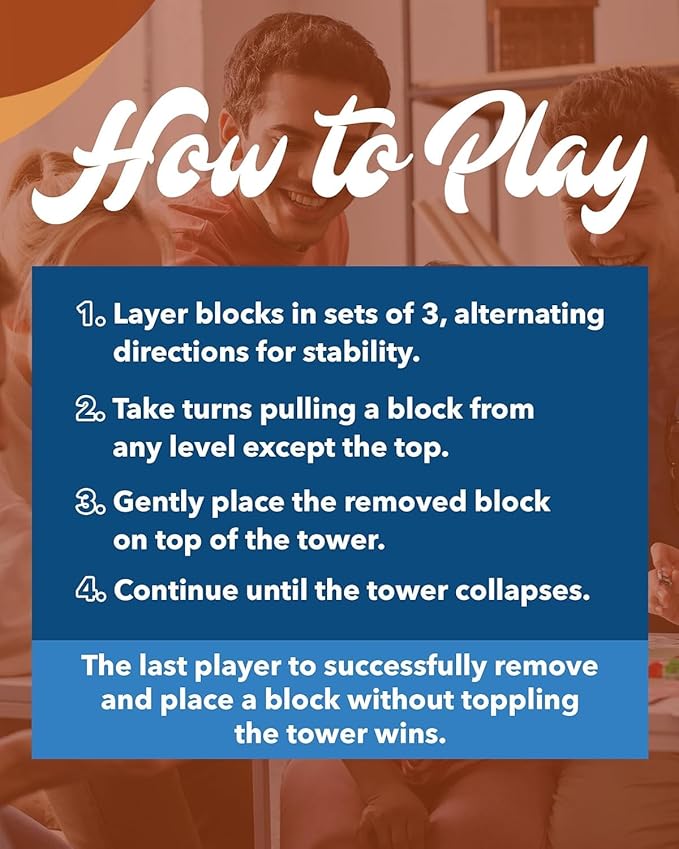 How to Play

1. Layer blocks in sets of 3, alternating directions for stability.

2. Take turns pulling a block from any level except the top.

3. Gently place the removed block on top of the tower.

4. Continue until the tower collapses.

The last player to successfully remove and place a block without toppling the tower wins.