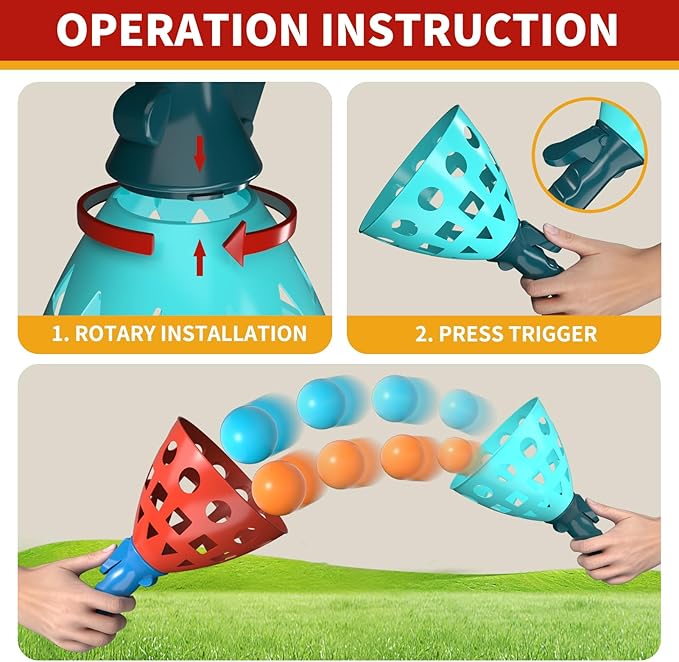 OPERATION INSTRUCTION

1. ROTARY INSTALLATION

2. PRESS TRIGGER