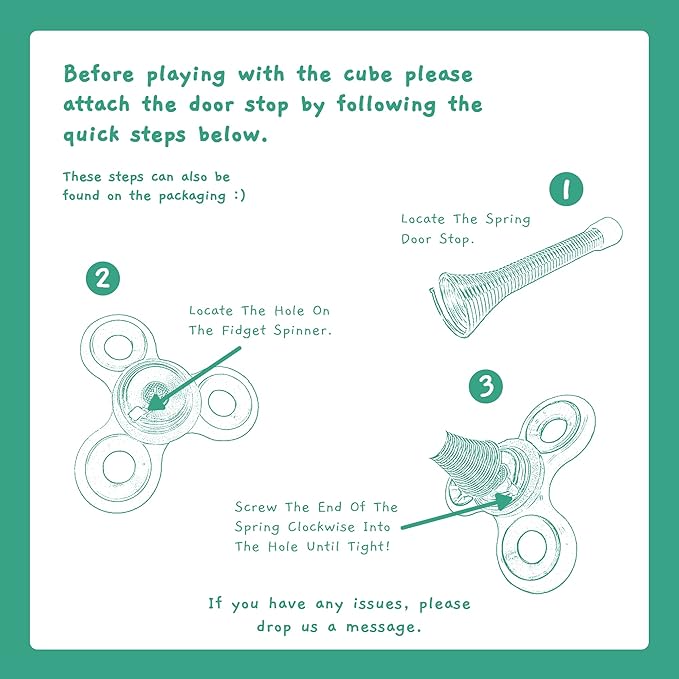 Before playing with the cube please attach the door stop by following the quick steps below.

These steps can also be found on the packaging :)

1

Locate The Spring Door Stop.

2

Locate The Hole On The Fidget Spinner.

3

Screw The End Of The Spring Clockwise Into The Hole Until Tight!

If you have any issues, please drop us a message.