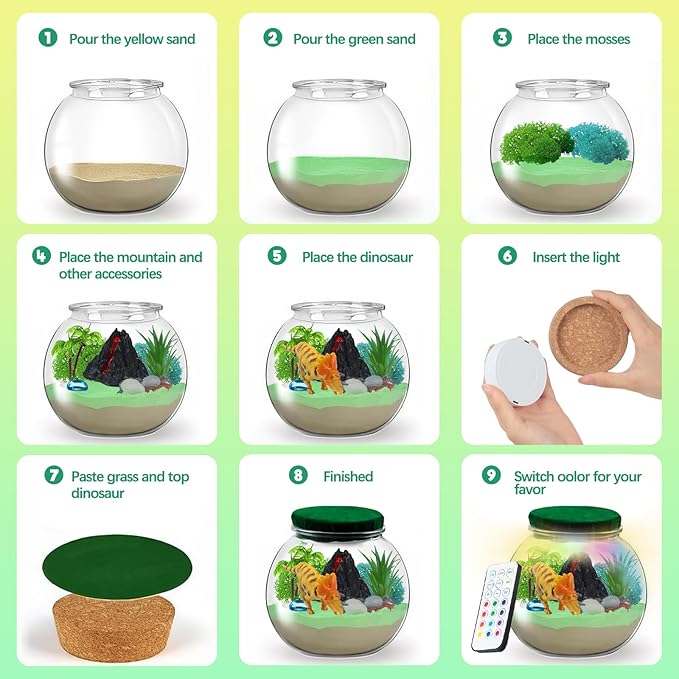 1 Pour the yellow sand

2 Pour the green sand

3 Place the mosses

4 Place the mountain and other accessories

5 Place the dinosaur

6 Insert the light

7 Paste grass and top dinosaur

8 Finished

9 Switch oolor for your favor