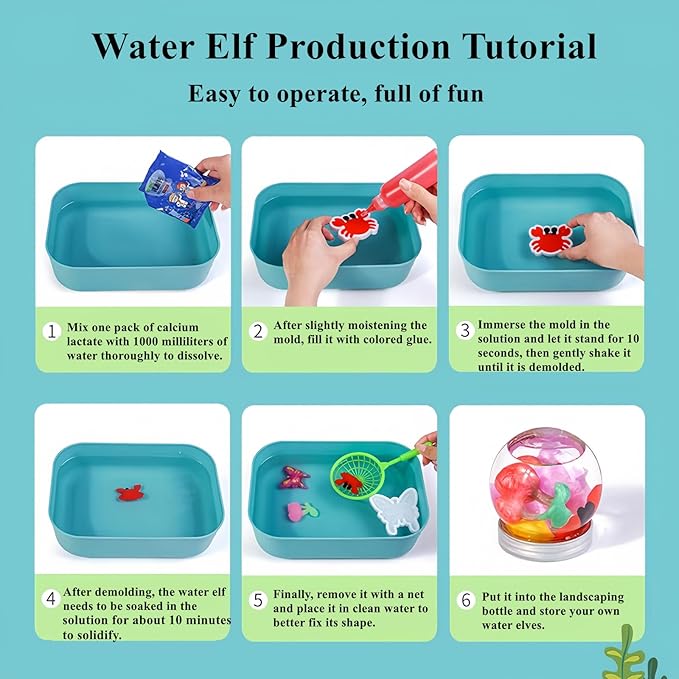 Water Elf Production Tutorial

Easy to operate, full of fun

1 Mix one pack of calcium lactate with 1000 milliliters of water thoroughly to dissolve.

2 After slightly moistening the mold, fill it with colored glue.

3 Immerse the mold in the solution and let it stand for 10 seconds, then gently shake it until it is demolded.

4 After demolding, the water elf needs to be soaked in the solution for about 10 minutes to solidify.

5 Finally, remove it with a net and place it in clean water to better fix its shape.

6 Put it into the landscaping bottle and store your own water elves.