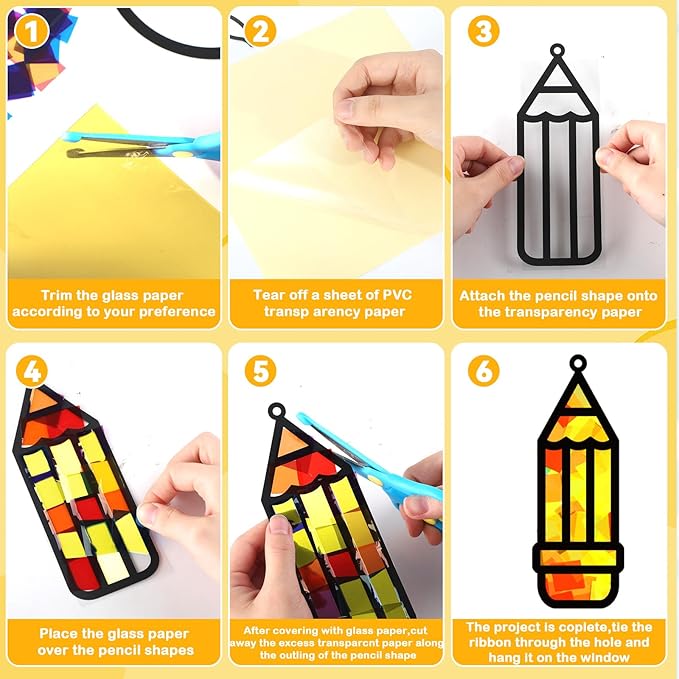 1

Trim the glass paper according to your preference

2

Tear off a sheet of PVC transp arency paper

3

Attach the pencil shape onto the transparency paper

4

Place the glass paper over the pencil shapes

5

After covering with glass paper,cut away the excess transparcnt paper along the outling of the pencil shape

6

The project is coplete,tie the ribbon through the hole and hang it on the window