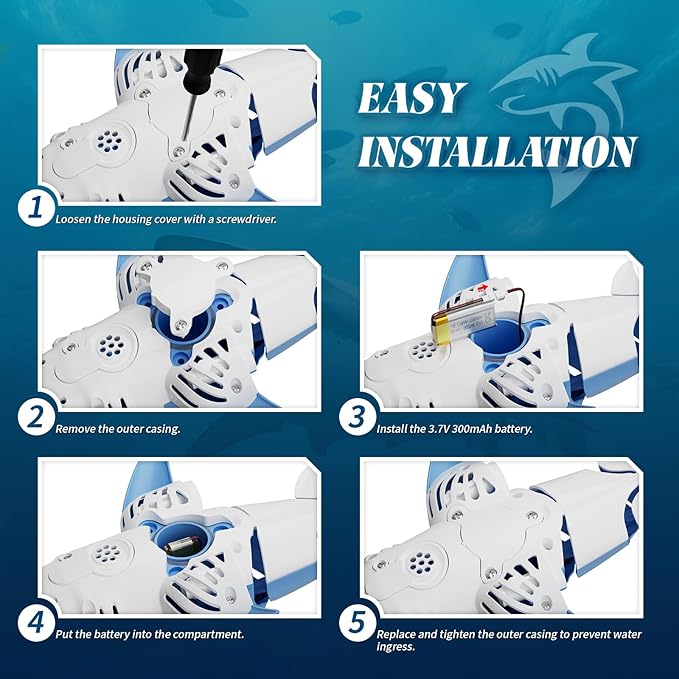 EASY INSTALLATION

1 Loosen the housing cover with a screwdriver.

2 Remove the outer casing.

3 Install the 3.7V 300mAh battery.

4 Put the battery into the compartment.

5 Replace and tighten the outer casing to prevent water ingress.