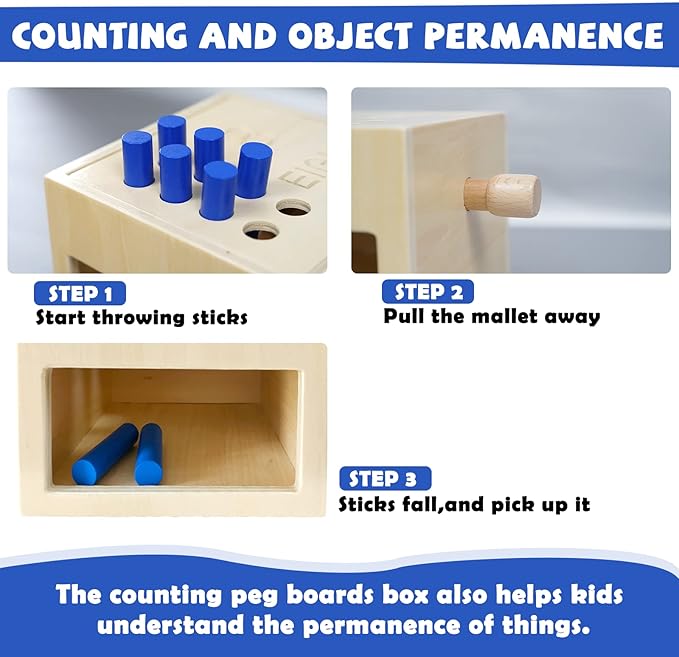 COUNTING AND OBJECT PERMANENCE

STEP 1
Start throwing sticks

STEP 2
Pull the mallet away

STEP 3
Sticks fall,and pick up it

The counting peg boards box also helps kids understand the permanence of things.