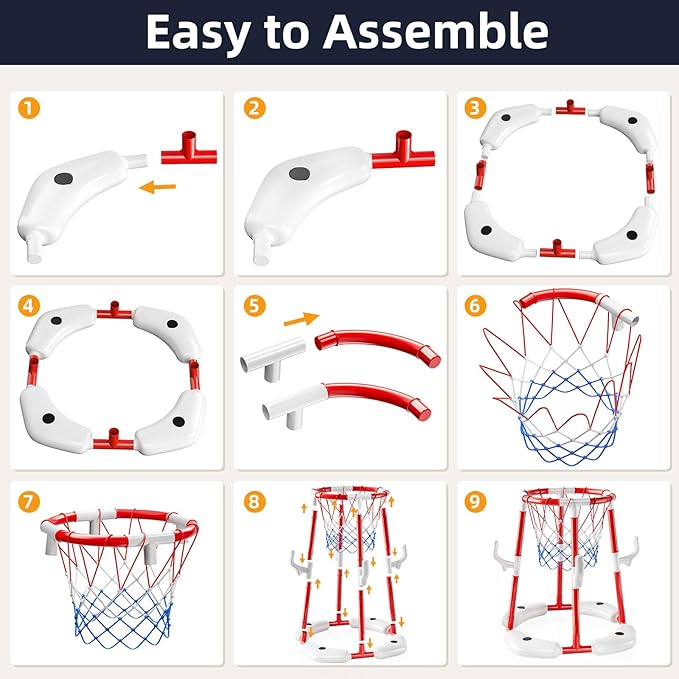 Easy to Assemble

1

2

3

4

5

6

7

8

9