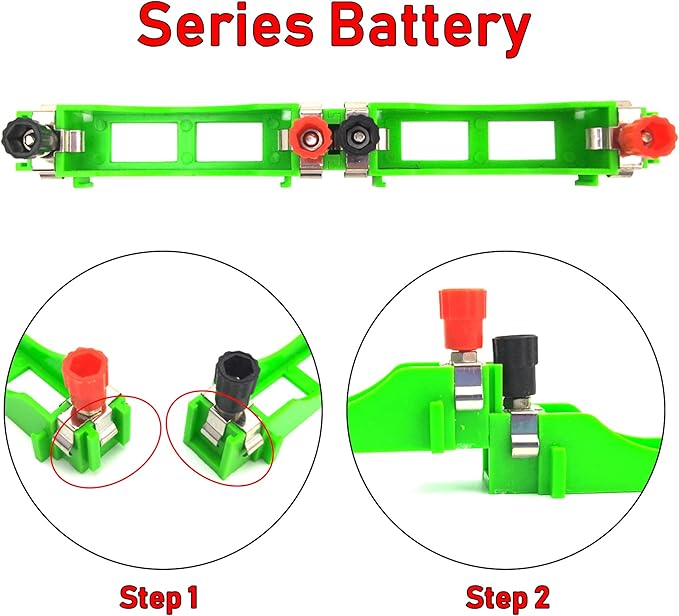 Series Battery

Step 1

Step 2