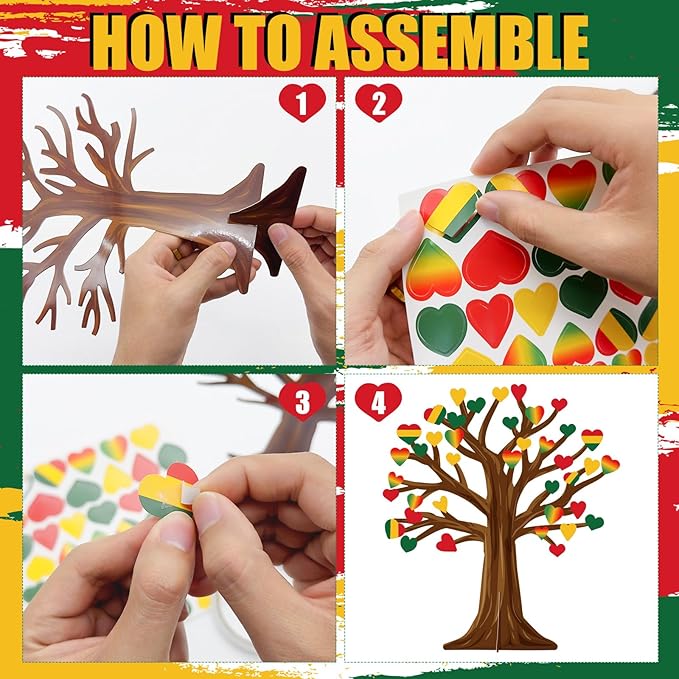 HOW TO ASSEMBLE

1

2

3

4