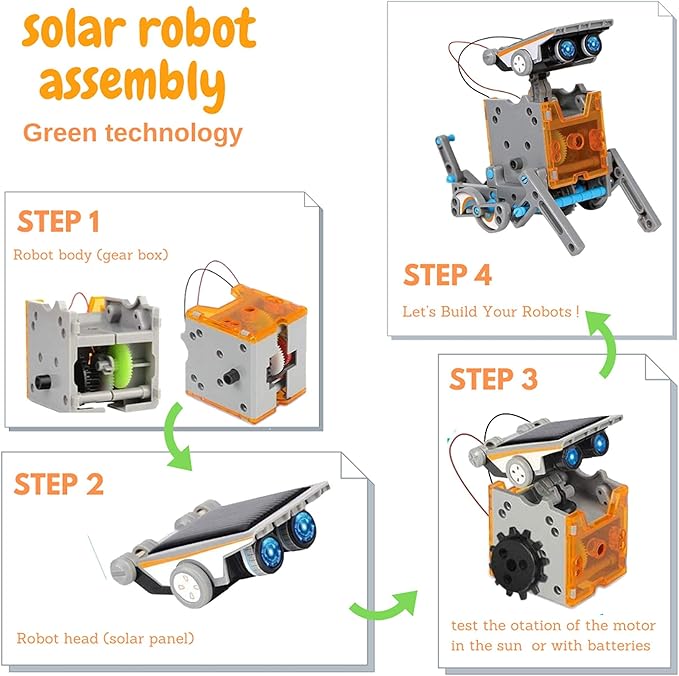 solar robot assembly

Green technology

STEP 1

Robot body (gear box)

STEP 2

Robot head (solar panel)

STEP 3

test the otation of the motor in the sun or with batteries

STEP 4

Let's Build Your Robots !