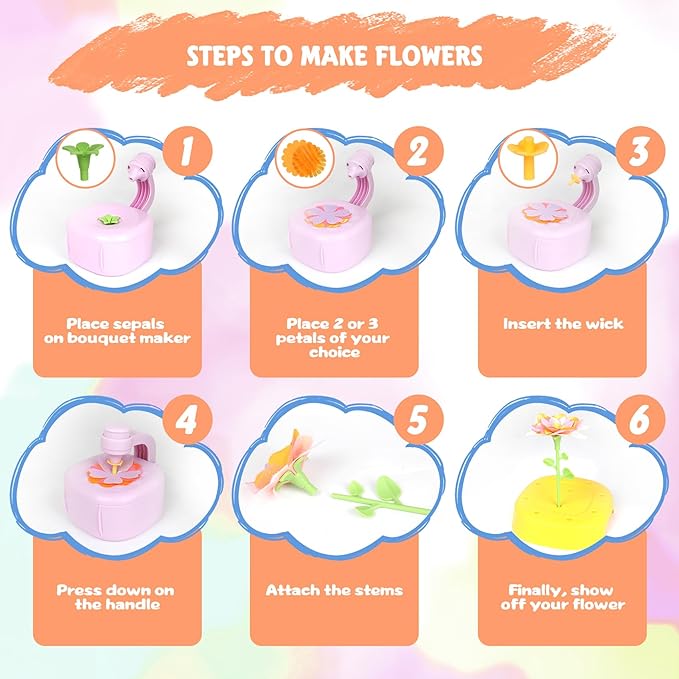 STEPS TO MAKE FLOWERS

1

Place sepals on bouquet maker

2

Place 2 or 3 petals of your choice

3

Insert the wick

4

Press down on the handle

5

Attach the stems

6

Finally, show off your flower