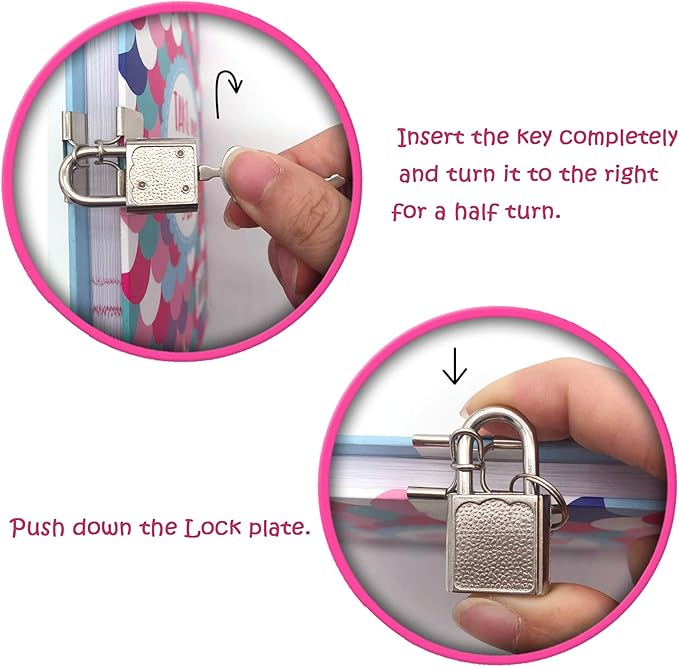 Insert the key completely and turn it to the right for a half turn.

Push down the Lock plate.