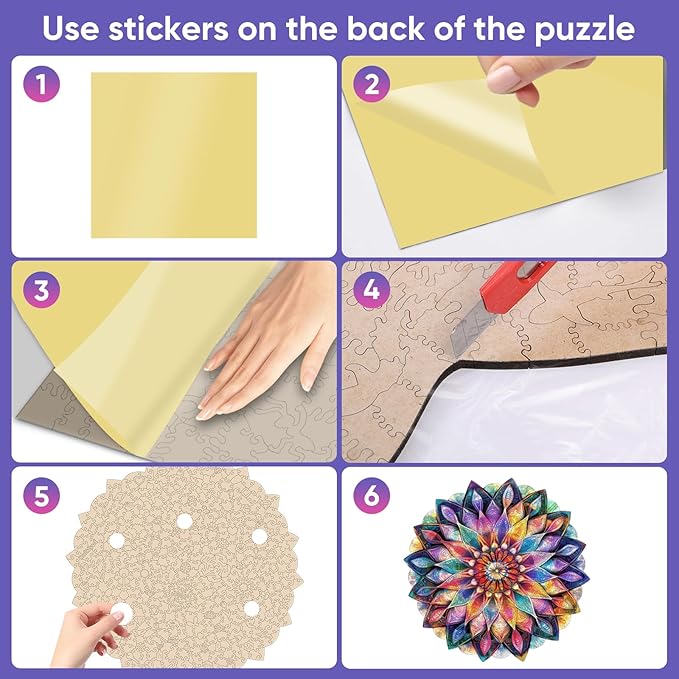 Use stickers on the back of the puzzle

1

2

3

4

5

6