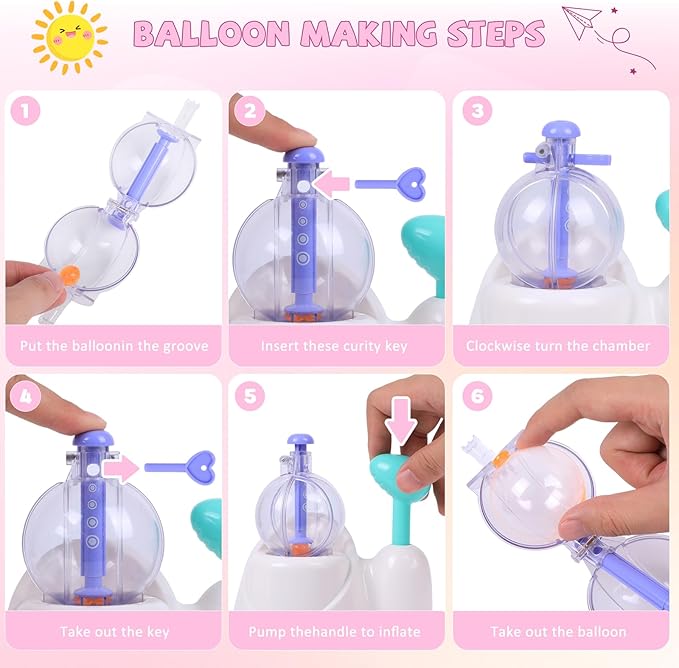 BALLOON MAKING STEPS

1
Put the balloonin the groove

2
Insert these curity key

3
Clockwise turn the chamber

4
Take out the key

5
Pump thehandle to inflate

6
Take out the balloon