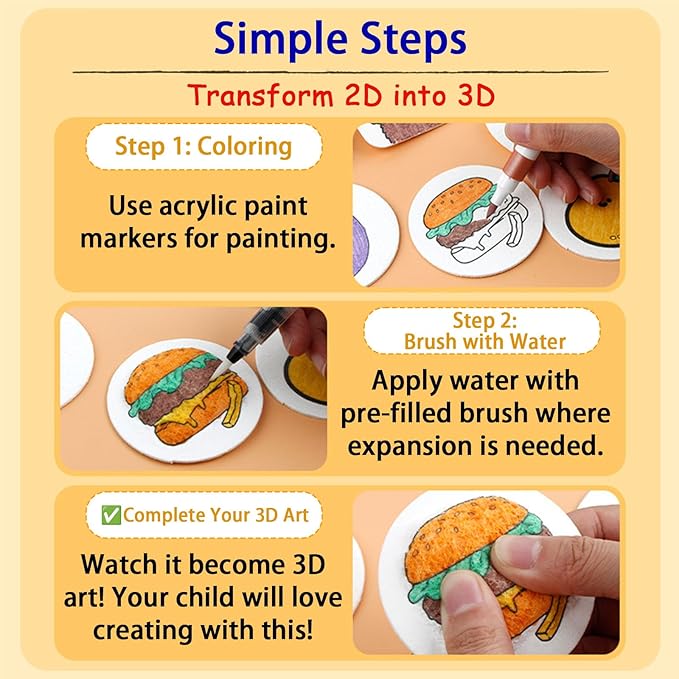 Simple Steps

Transform 2D into 3D

Step 1: Coloring

Use acrylic paint markers for painting.

Step 2: Brush with Water

Apply water with pre-filled brush where expansion is needed.

✅Complete Your 3D Art

Watch it become 3D art! Your child will love creating with this!