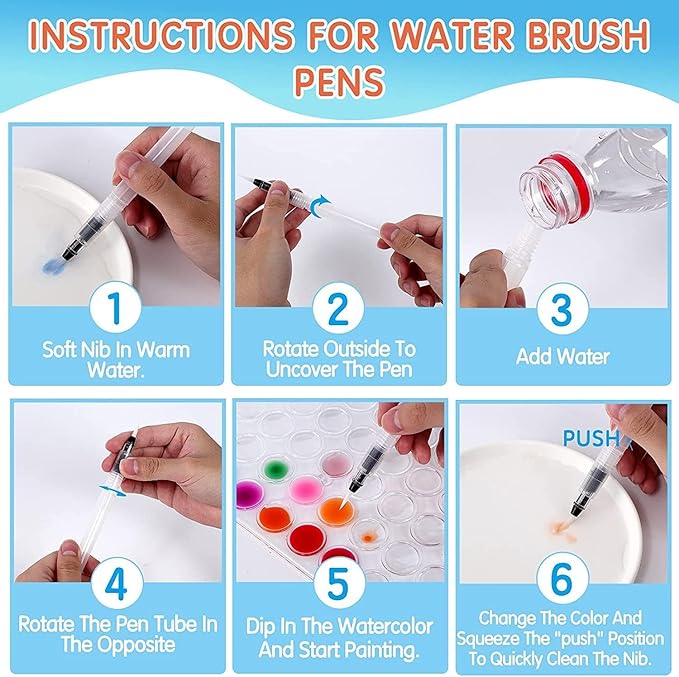 INSTRUCTIONS FOR WATER BRUSH PENS

1
Soft Nib In Warm Water.

2
Rotate Outside To Uncover The Pen

3
Add Water

4
Rotate The Pen Tube In The Opposite

5
Dip In The Watercolor And Start Painting.

PUSH
6
Change The Color And Squeeze The "push" Position To Quickly Clean The Nib.