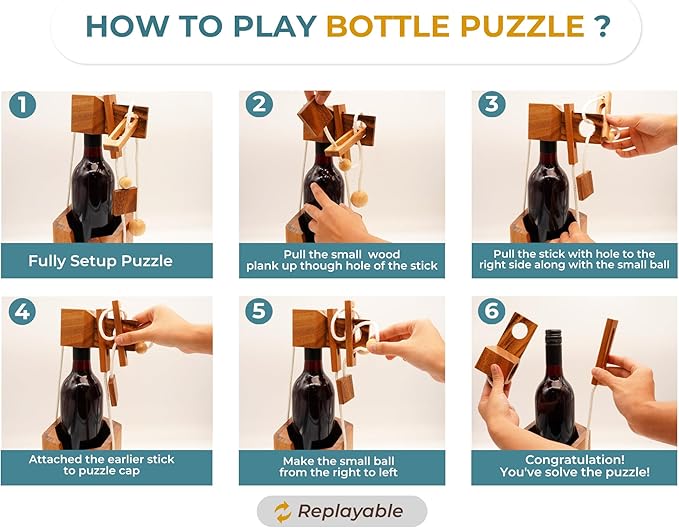 HOW TO PLAY BOTTLE PUZZLE ?

1
Fully Setup Puzzle

2
Pull the small wood plank up though hole of the stick

3
Pull the stick with hole to the right side along with the small ball

4
Attached the earlier stick to puzzle cap

5
Make the small ball from the right to left

6
Congratulation! You've solve the puzzle!

Replayable