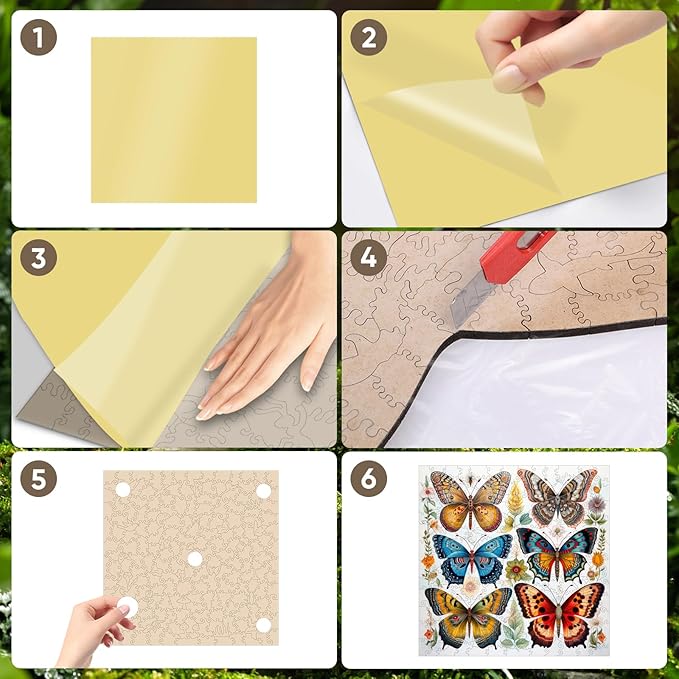 1
2
3
4
5
6