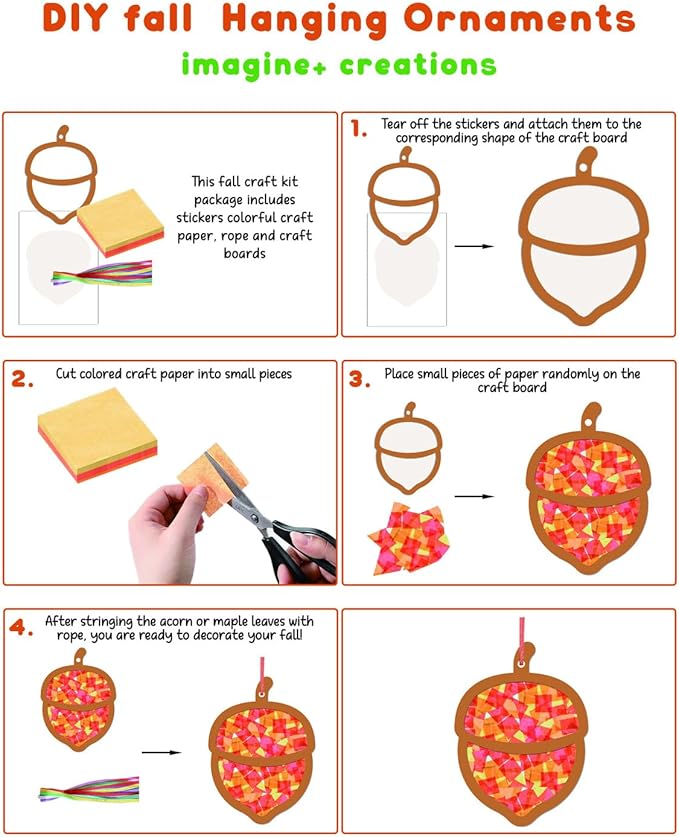 DIY fall Hanging Ornaments

imagine+ creations

This fall craft kit package includes stickers colorful craft paper, rope and craft boards

1. Tear off the stickers and attach them to the corresponding shape of the craft board

2. Cut colored craft paper into small pieces

3. Place small pieces of paper randomly on the craft board

4. After stringing the acorn or maple leaves with rope, you are ready to decorate your fall!