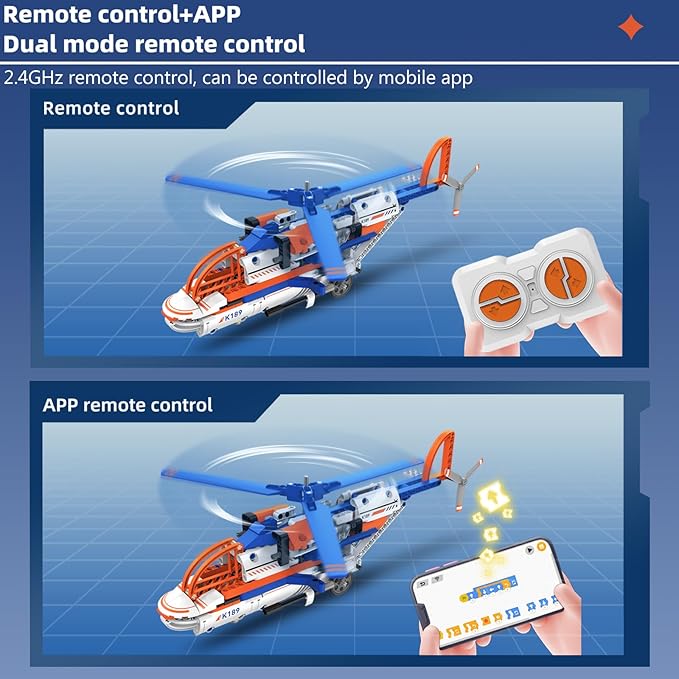 Remote control+APP
Dual mode remote control

2.4GHz remote control, can be controlled by mobile app

Remote control

K189

APP remote control

K189