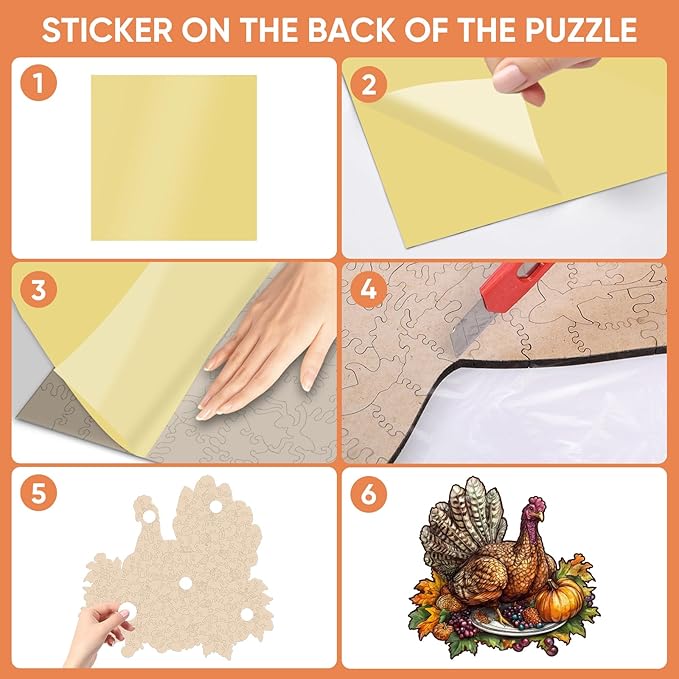 STICKER ON THE BACK OF THE PUZZLE

1

2

3

4

5

6