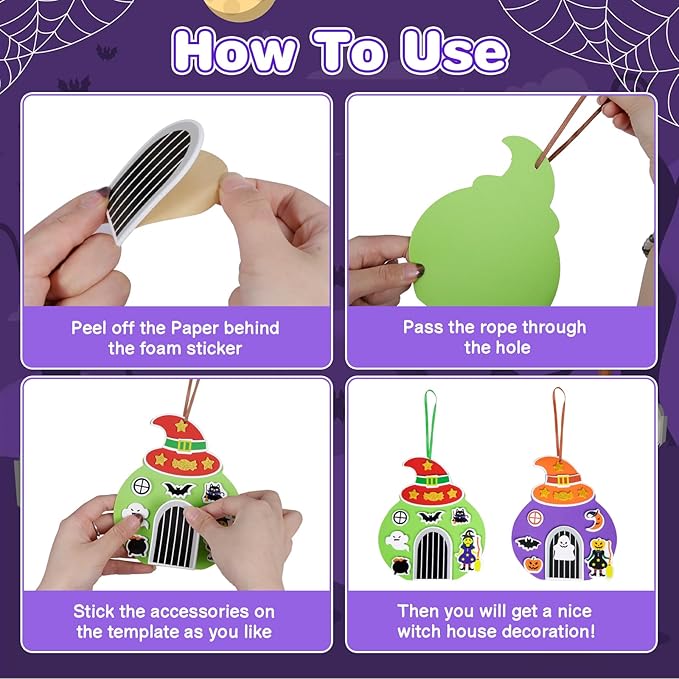 How To Use

Peel off the Paper behind the foam sticker

Pass the rope through the hole

Stick the accessories on the template as you like

Then you will get a nice witch house decoration!