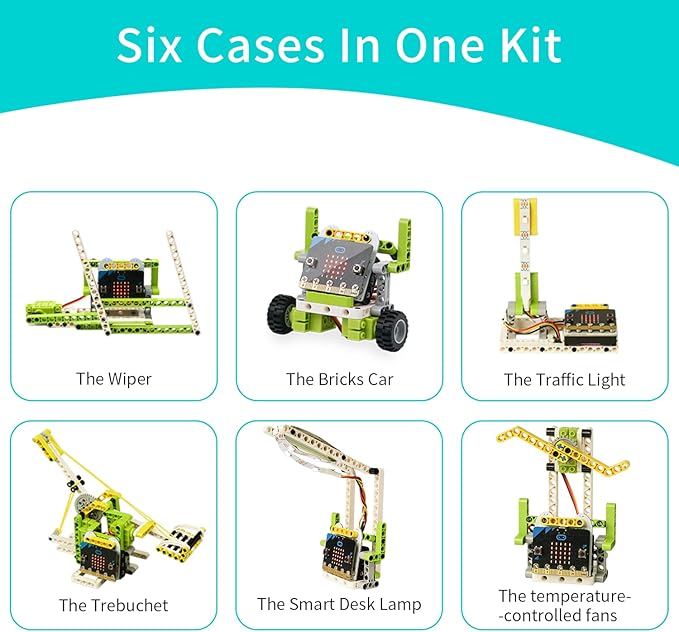 Six Cases In One Kit

The Wiper

The Bricks Car

The Traffic Light

The Trebuchet

The Smart Desk Lamp

The temperature--controlled fans