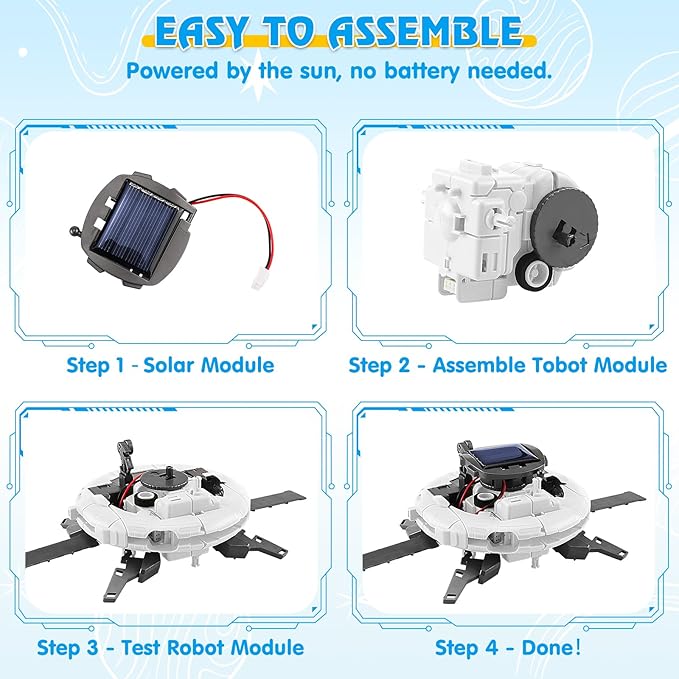 EASY TO ASSEMBLE
Powered by the sun, no battery needed.

Step 1 - Solar Module

Step 2 - Assemble Tobot Module

Step 3 - Test Robot Module

Step 4 - Done!