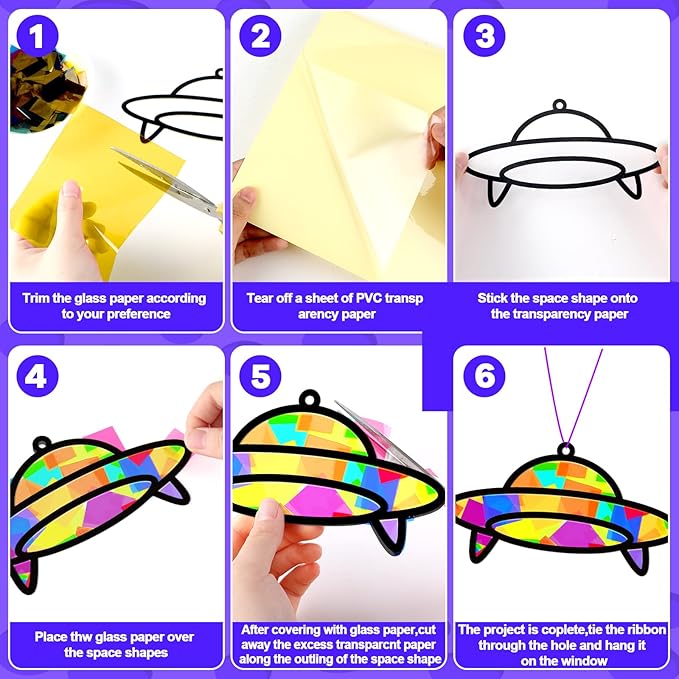 1

Trim the glass paper according to your preference

2

Tear off a sheet of PVC transp arency paper

3

Stick the space shape onto the transparency paper

4

Place thw glass paper over the space shapes

5

After covering with glass paper,cut away the excess transparcnt paper along the outling of the space shape

6

The project is coplete,tie the ribbon through the hole and hang it on the window