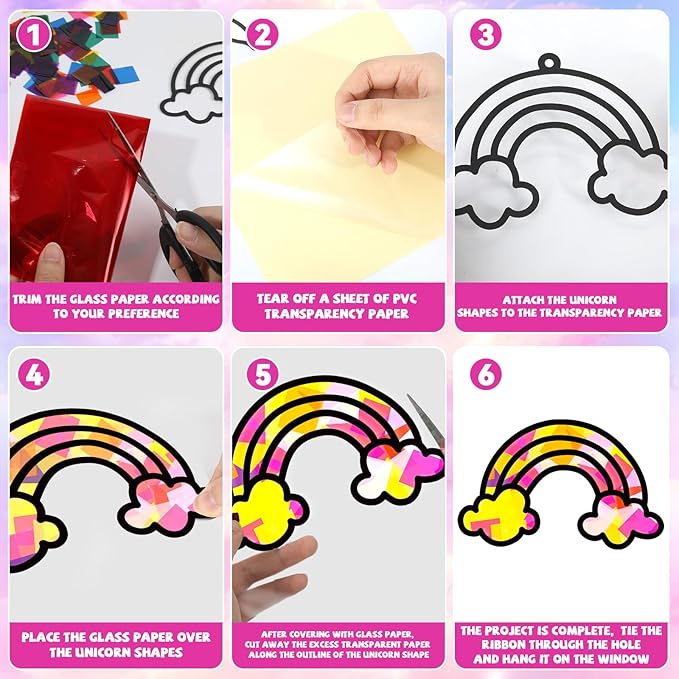 1

TRIM THE GLASS PAPER ACCORDING TO YOUR PREFERENCE

2

TEAR OFF A SHEET OF PVC TRANSPARENCY PAPER

3

ATTACH THE UNICORN SHAPES TO THE TRANSPARENCY PAPER

4

PLACE THE GLASS PAPER OVER THE UNICORN SHAPES

5

AFTER COVERING WITH GLASS PAPER, CUT AWAY THE EXCESS TRANSPARENT PAPER ALONG THE OUTLINE OF THE UNICORN SHAPE

6

THE PROJECT IS COMPLETE, TIE THE RIBBON THROUGH THE HOLE AND HANG IT ON THE WINDOW