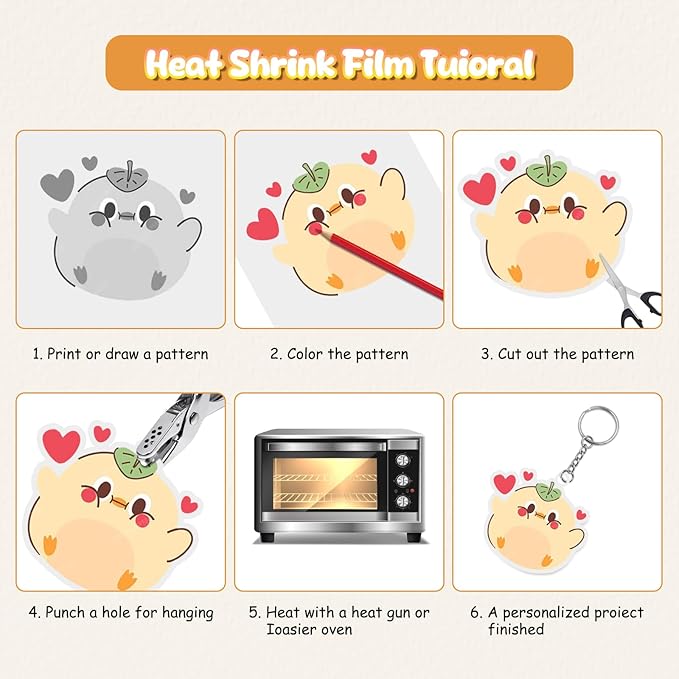 Heat Shrink Film Tuioral

1. Print or draw a pattern

2. Color the pattern

3. Cut out the pattern

4. Punch a hole for hanging

5. Heat with a heat gun or Ioasier oven

6. A personalized proiect finished