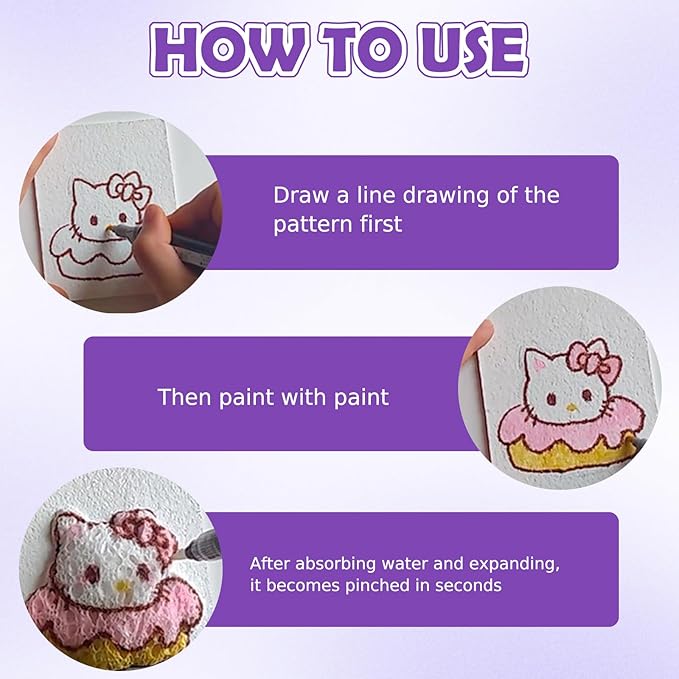 HOW TO USE

Draw a line drawing of the pattern first

Then paint with paint

After absorbing water and expanding, it becomes pinched in seconds