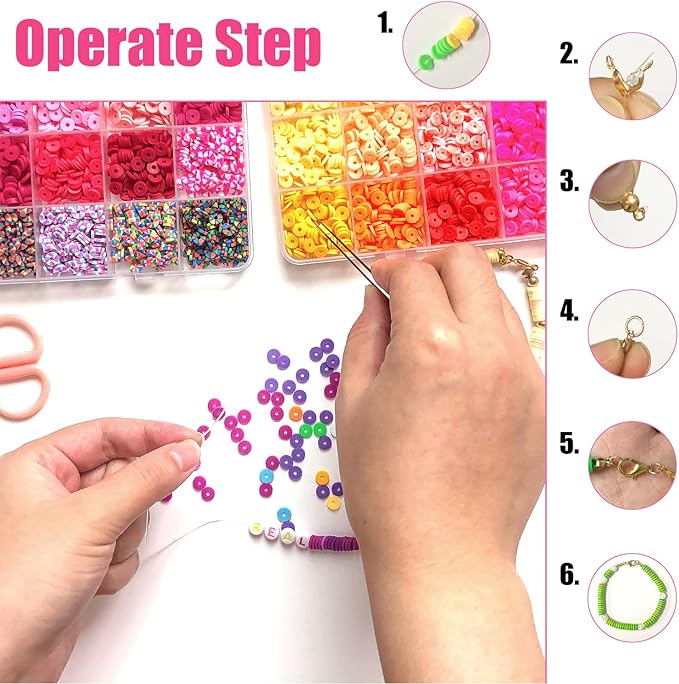 Operate Step

1.

2.

3.

4.

5.

6.

REAL