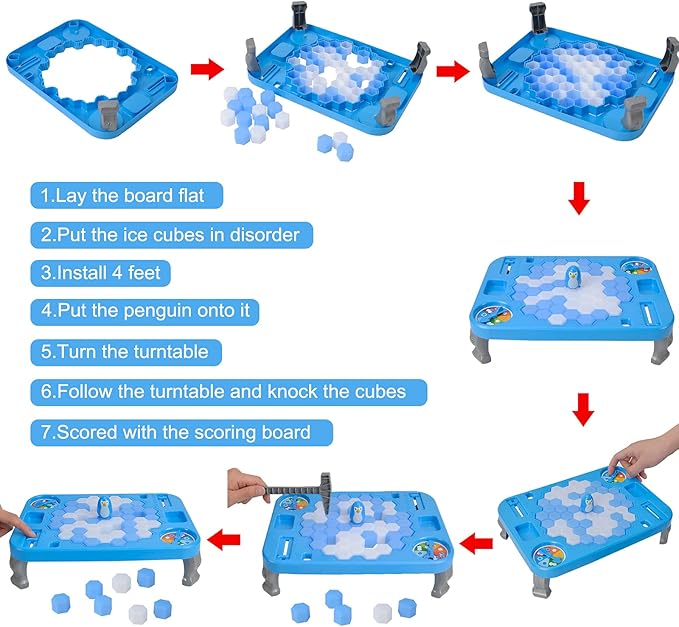 1.Lay the board flat

2.Put the ice cubes in disorder

3.Install 4 feet

4.Put the penguin onto it

5.Turn the turntable

6.Follow the turntable and knock the cubes

7.Scored with the scoring board