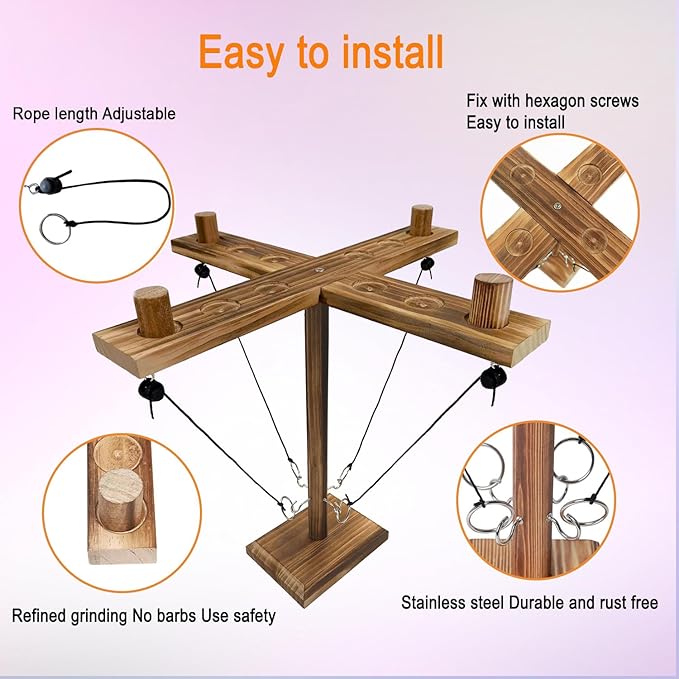 Easy to install

Rope length Adjustable

Fix with hexagon screws
Easy to install

Refined grinding No barbs Use safety

Stainless steel Durable and rust free